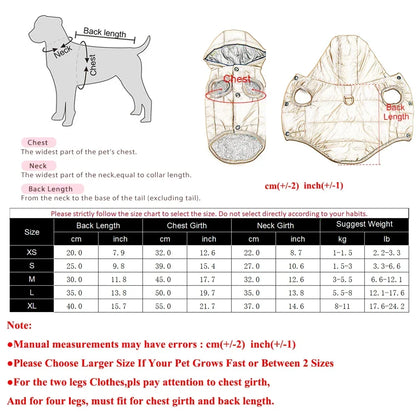 Back length
Neck
Chest

Chest
Back Length

Chest
The widest part of the pet's chest.

Neck
The widest part of the neck,equal to collar length.

Back Length
From the neck to the base of the tail (excluding tail).

cm(+/-2) inch(+/-1)

Please strictly follow the size chart to select the size. Do not select directly according to your habits.

| Size | Back Length cm | Back Length inch | Chest Girth cm | Chest Girth inch | Neck Girth cm | Neck Girth inch | Suggest Weight kg | Suggest Weight lb |
|---|---|---|---|---|---|---|---|---|
| XS | 20.0 | 7.9 | 32.0 | 12.6 | 22.0 | 8.7 | 1-1.5 | 2.2-3.3 |
| S | 25.0 | 9.8 | 39.0 | 15.4 | 27.0 | 10.6 | 1.5-3 | 3.3-6.6 |
| M | 30.0 | 11.8 | 45.0 | 17.7 | 32.0 | 12.6 | 3-5.5 | 6.6-12.1 |
| L | 35.0 | 13.8 | 50.0 | 19.7 | 35.0 | 13.8 | 5.5-8 | 12.1-17.6 |
| XL | 40.0 | 15.7 | 55.0 | 21.7 | 37.0 | 14.6 | 8-11 | 17.6-24.2 |

Note:
●Manual measurements may have errors : cm(+/-2) inch(+/-1)
●Please Choose Larger Size If Your Pet Grows Fast or Between 2 Sizes
●For the two legs Clothes,pls pay attention to chest girth,
And for four legs, must fit for chest girth and back length.